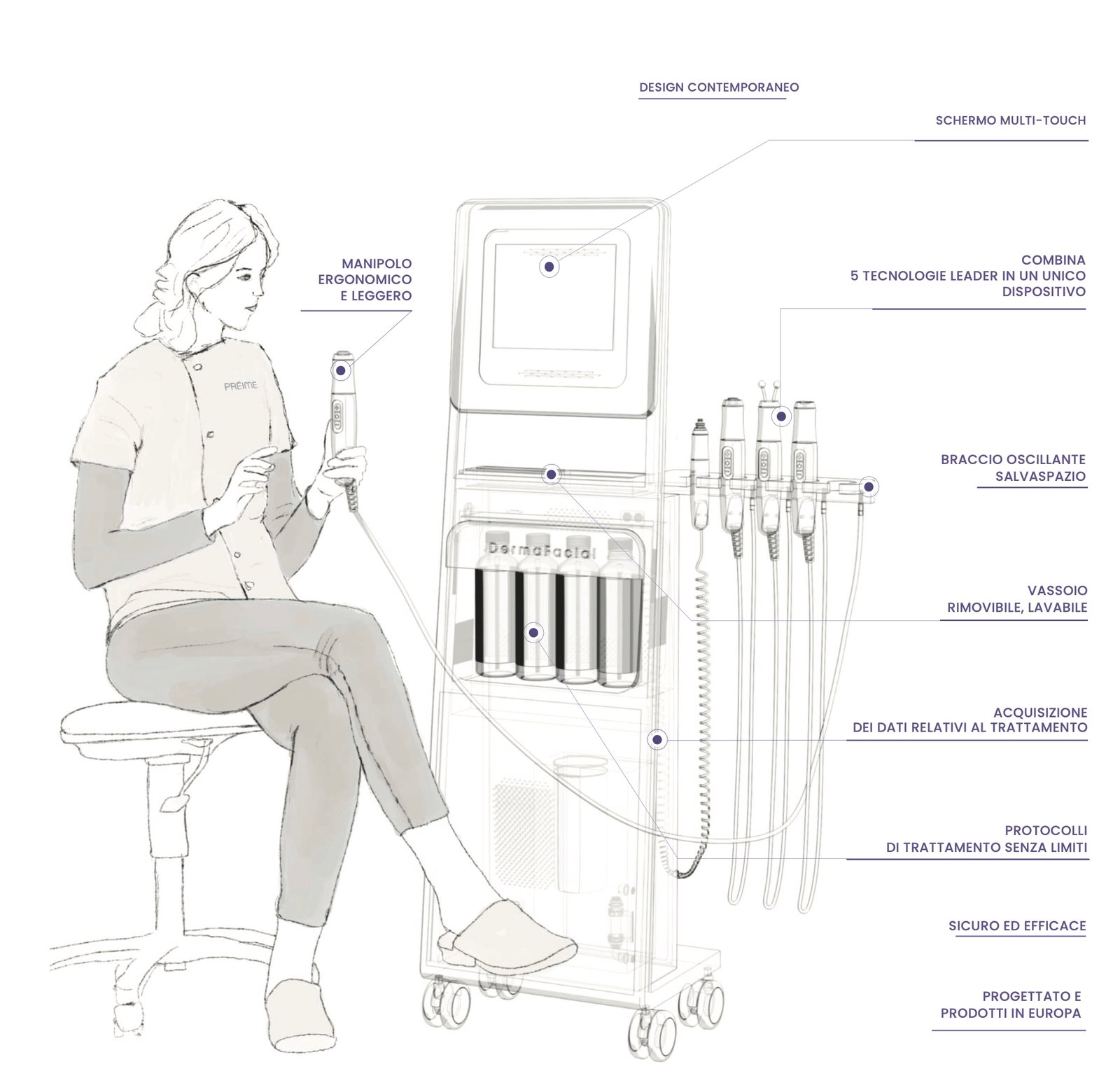 DESIGN CONTEMPORANEO

SCHERMO MULTI-TOUCH

MANIPOLO ERGONOMICO E LEGGERO

PRÉIME

COMBINA 5 TECNOLOGIE LEADER IN UN UNICO DISPOSITIVO

BRACCIO OSCILLANTE SALVASPAZIO

DermaFacial

VASSOIO RIMOVIBILE, LAVABILE

ACQUISIZIONE DEI DATI RELATIVI AL TRATTAMENTO

PROTOCOLLI DI TRATTAMENTO SENZA LIMITI

SICURO ED EFFICACE

PROGETTATO E PRODOTTI IN EUROPA